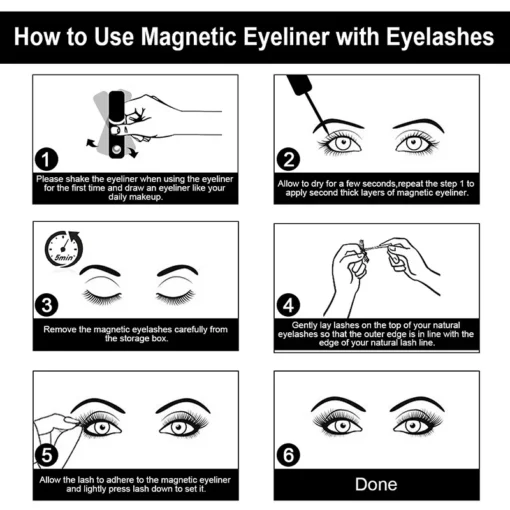 How to Use Magnetic Eyeliner with Eyelashes

1
Please shake the eyeliner when using the eyeliner for the first time and draw an eyeliner like your daily makeup.

2
Allow to dry for a few seconds,repeat the step 1 to apply second thick layers of magnetic eyeliner.

5min
3
Remove the magnetic eyelashes carefully from the storage box.

4
Gently lay lashes on the top of your natural eyelashes so that the outer edge is in line with the edge of your natural lash line.

5
Allow the lash to adhere to the magnetic eyeliner and lightly press lash down to set it.

6
Done